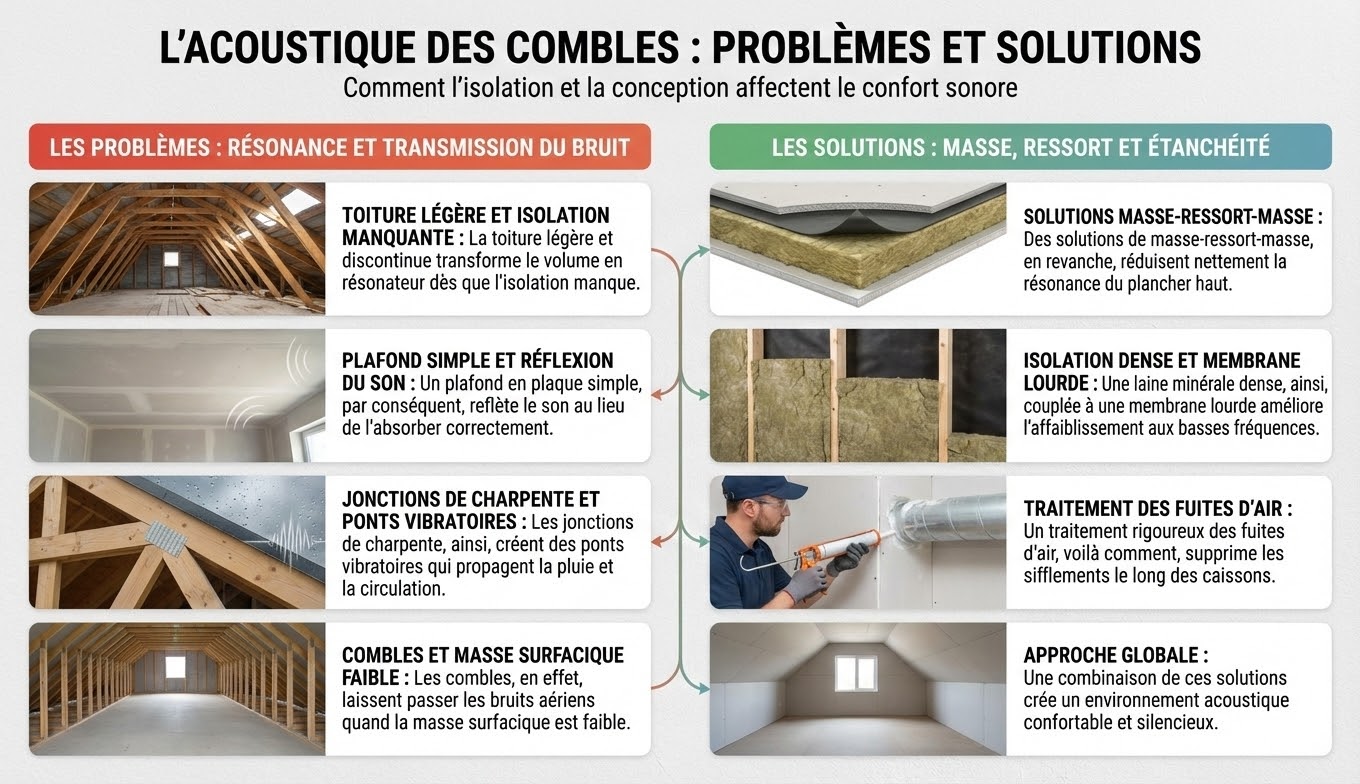 L'ACOUSTIQUE DES COMBLES : PROBLÈMES ET SOLUTIONS

Comment l'isolation et la conception affectent le confort sonore

LES PROBLÈMES : RÉSONANCE ET TRANSMISSION DU BRUIT

TOITURE LÉGÈRE ET ISOLATION MANQUANTE : La toiture légère et discontinue transforme le volume en résonateur dès que l'isolation manque.

PLAFOND SIMPLE ET RÉFLEXION DU SON : Un plafond en plaque simple, par conséquent, reflète le son au lieu de l'absorber correctement.

JONCTIONS DE CHARPENTE ET PONTS VIBRATOIRES : Les jonctions de charpente, ainsi, créent des ponts vibratoires qui propagent la pluie et la circulation.

COMBLES ET MASSE SURFACIQUE FAIBLE : Les combles, en effet, laissent passer les bruits aériens quand la masse surfacique est faible.

LES SOLUTIONS : MASSE, RESSORT ET ÉTANCHÉITÉ

SOLUTIONS MASSE-RESSORT-MASSE : Des solutions de masse-ressort-masse, en revanche, réduisent nettement la résonance du plancher haut.

ISOLATION DENSE ET MEMBRANE LOURDE : Une laine minérale dense, ainsi, couplée à une membrane lourde améliore l'affaiblissement aux basses fréquences.

TRAITEMENT DES FUITES D'AIR : Un traitement rigoureux des fuites d'air, voilà comment, supprime les sifflements le long des caissons.

APPROCHE GLOBALE : Une combinaison de ces solutions crée un environnement acoustique confortable et silencieux.